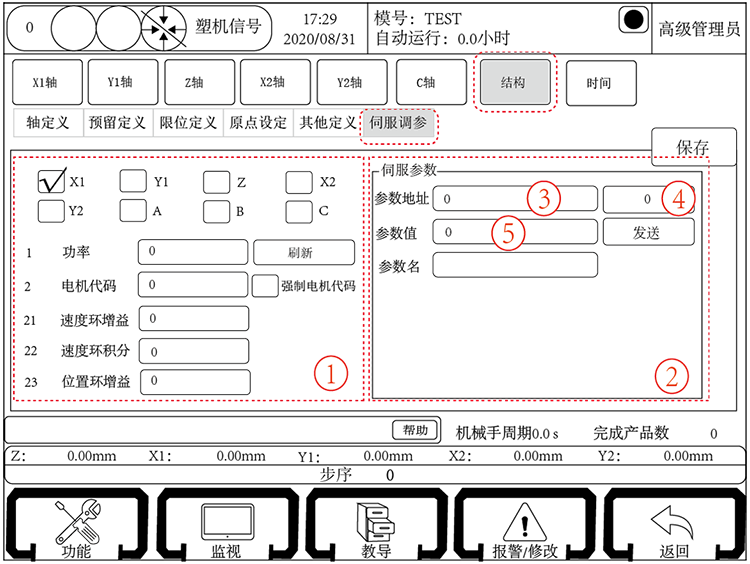 0 塑机信号 17:29 2020/08/31 模号：TEST 自动运行：0.0小时 高级管理员

X1轴 Y1轴 Z轴 X2轴 Y2轴 C轴 结构 时间

轴定义 预留定义 限位定义 原点设定 其他定义 伺服调参

保存

X1 Y1 Z X2
Y2 A B C

1 功率 0 刷新
2 电机代码 0 强制电机代码
21 速度环增益 0
22 速度环积分 0
23 位置环增益 0

①

伺服参数
参数地址 0 ③ 0 ④
参数值 0 ⑤ 发送
参数名

②

帮助 机械手周期0.0 s 完成产品数 0

Z: 0.00mm X1: 0.00mm Y1: 0.00mm X2: 0.00mm Y2: 0.00mm

步序 0

功能 监视 教导 报警/修改 返回