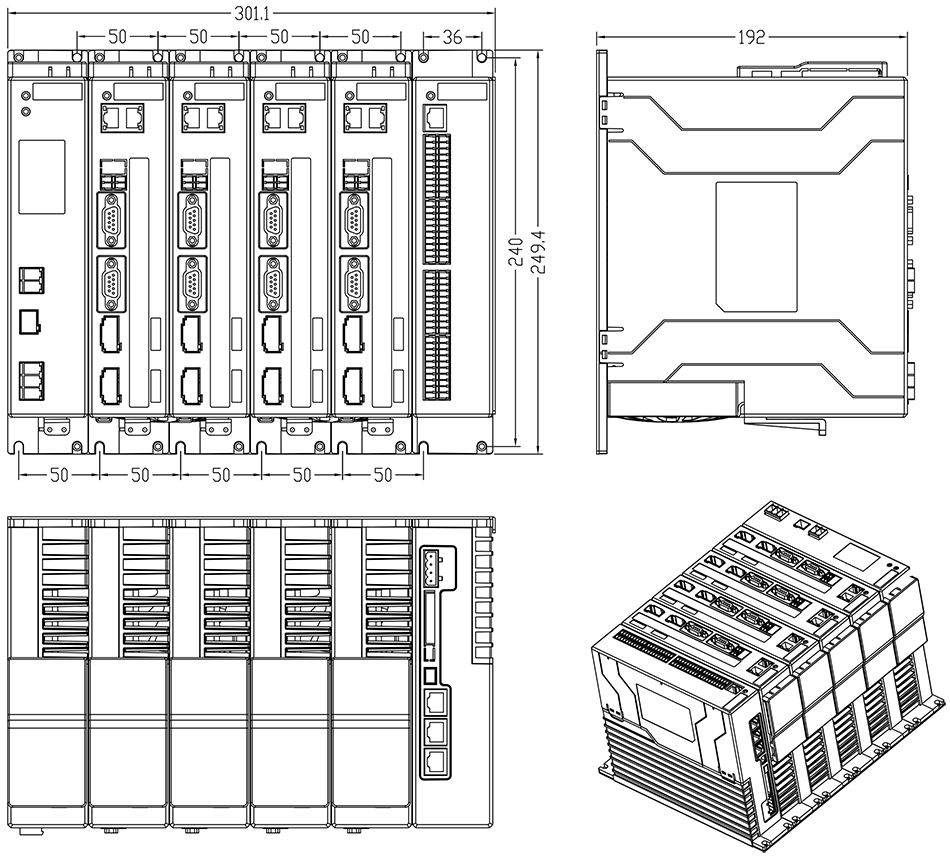 301.1

50 50 50 50 36

192

240
249.4

50 50 50 50 50